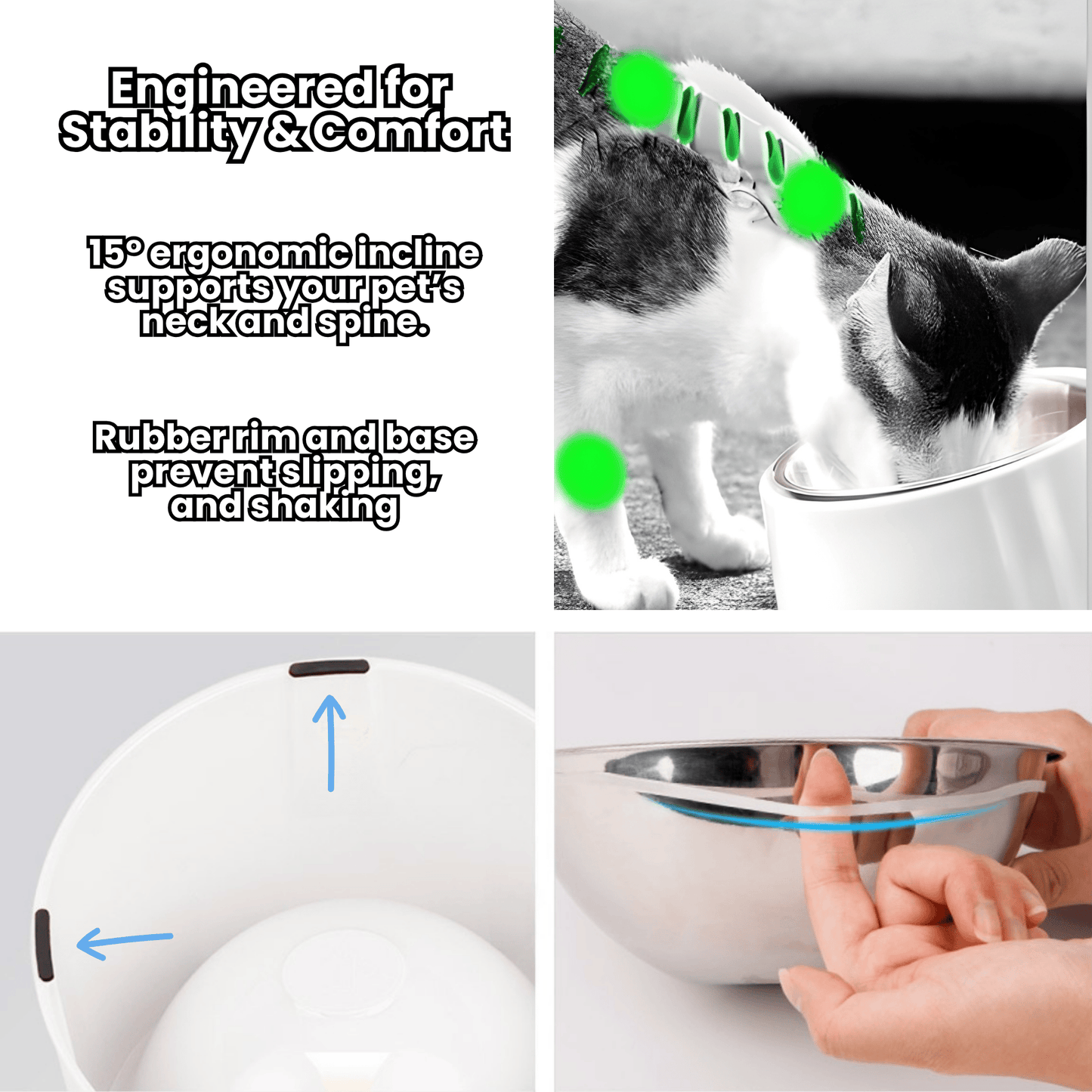 Engineered for Stability & Comfort

15° ergonomic incline supports your pet's neck and spine.

Rubber rim and base prevent slipping, and shaking