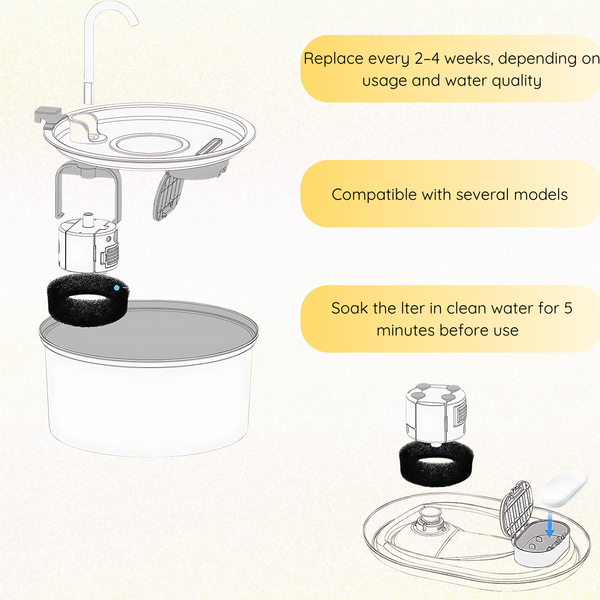 Replace every 2–4 weeks, depending on usage and water quality

Compatible with several models

Soak the lter in clean water for 5 minutes before use